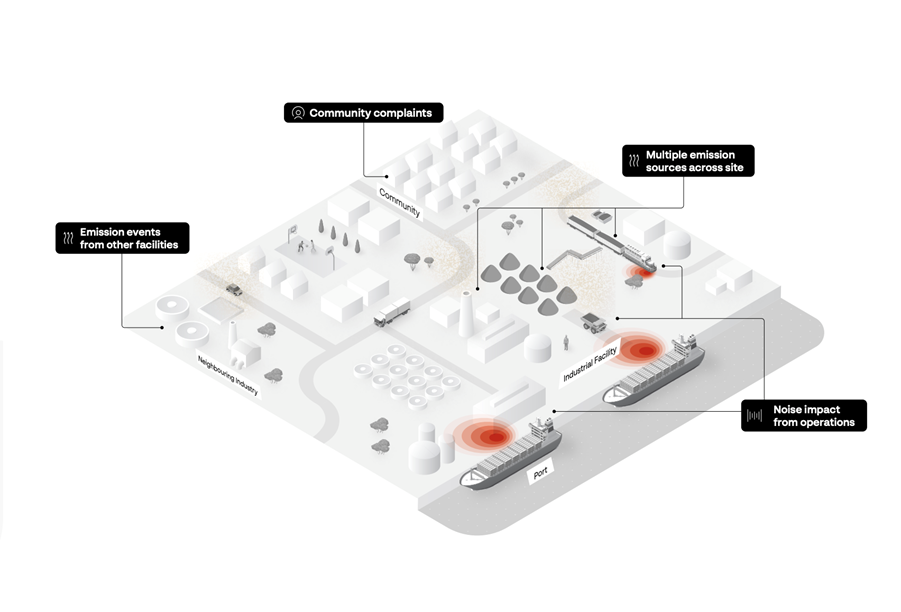 Community complaints

Multiple emission sources across site

Emission events from other facilities

Community

Neighbouring Industry

Industrial Facility

Noise impact from operations

Port