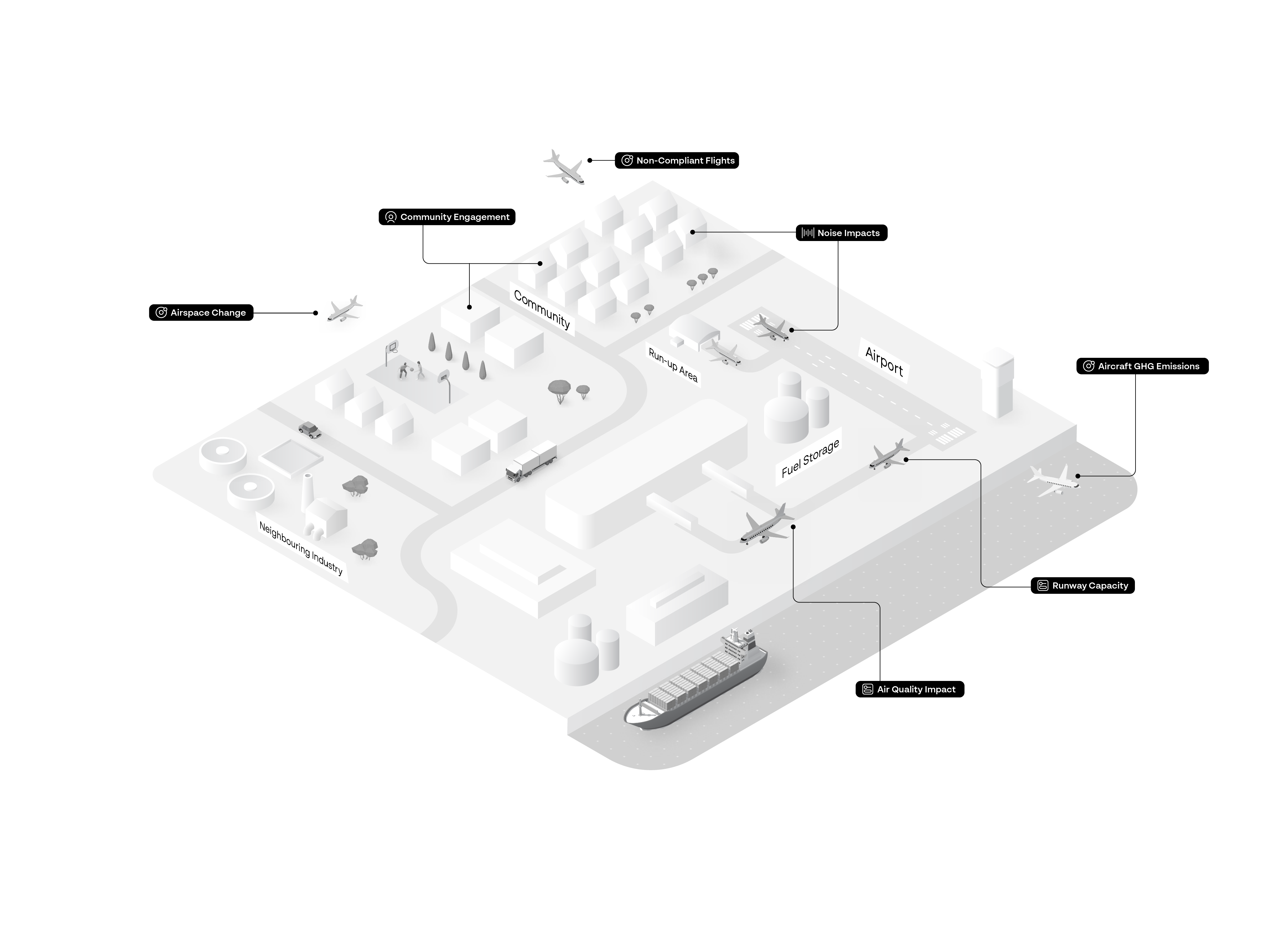 Non-Compliant Flights

Community Engagement

Noise Impacts

Airspace Change

Community

Run-up Area

Airport

Aircraft GHG Emissions

Fuel Storage

Neighbouring Industry

Runway Capacity

Air Quality Impact